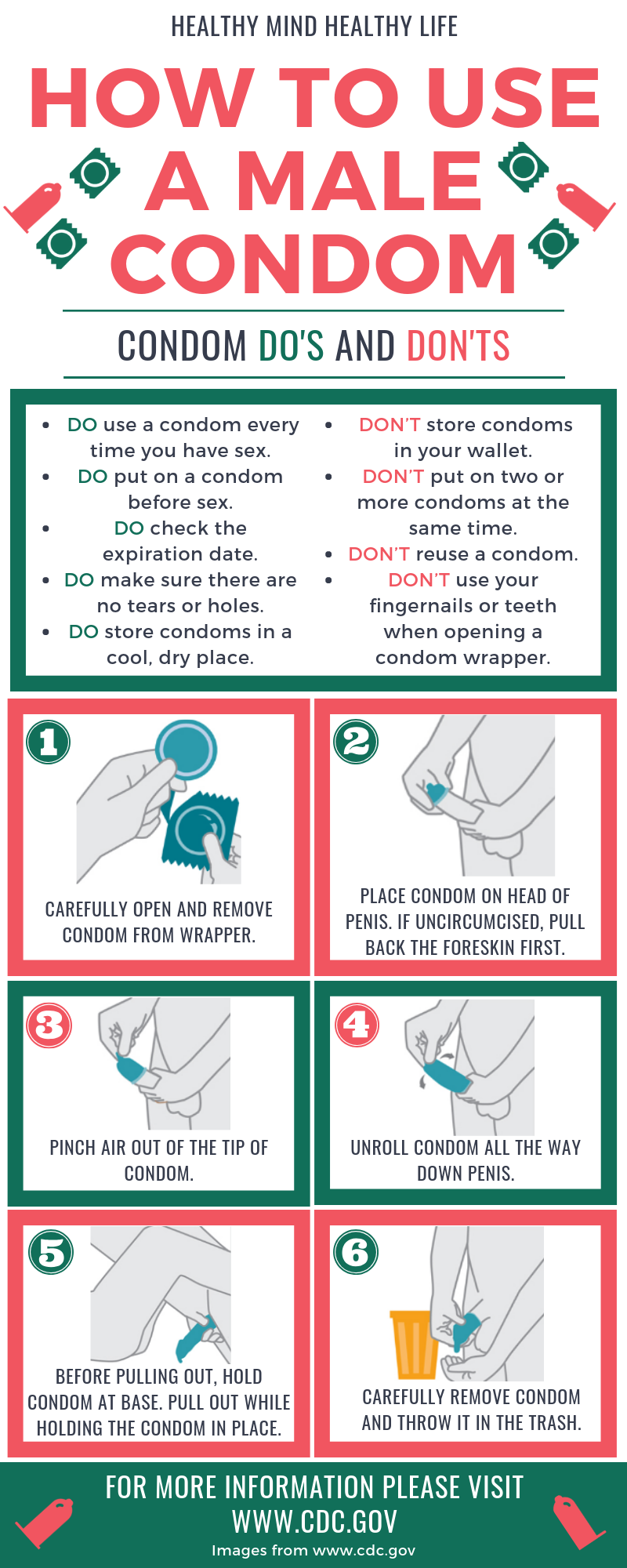 HEALTHY MIND HEALTHY LIFE

HOW TO USE A MALE CONDOM

CONDOM DO'S AND DON'TS

- DO use a condom every time you have sex.
- DO put on a condom before sex.
- DO check the expiration date.
- DO make sure there are no tears or holes.
- DO store condoms in a cool, dry place.

- DON'T store condoms in your wallet.
- DON'T put on two or more condoms at the same time.
- DON'T reuse a condom.
- DON'T use your fingernails or teeth when opening a condom wrapper.

1
CAREFULLY OPEN AND REMOVE CONDOM FROM WRAPPER.

2
PLACE CONDOM ON HEAD OF PENIS. IF UNCIRCUMCISED, PULL BACK THE FORESKIN FIRST.

3
PINCH AIR OUT OF THE TIP OF CONDOM.

4
UNROLL CONDOM ALL THE WAY DOWN PENIS.

5
BEFORE PULLING OUT, HOLD CONDOM AT BASE. PULL OUT WHILE HOLDING THE CONDOM IN PLACE.

6
CAREFULLY REMOVE CONDOM AND THROW IT IN THE TRASH.

FOR MORE INFORMATION PLEASE VISIT WWW.CDC.GOV
Images from www.cdc.gov